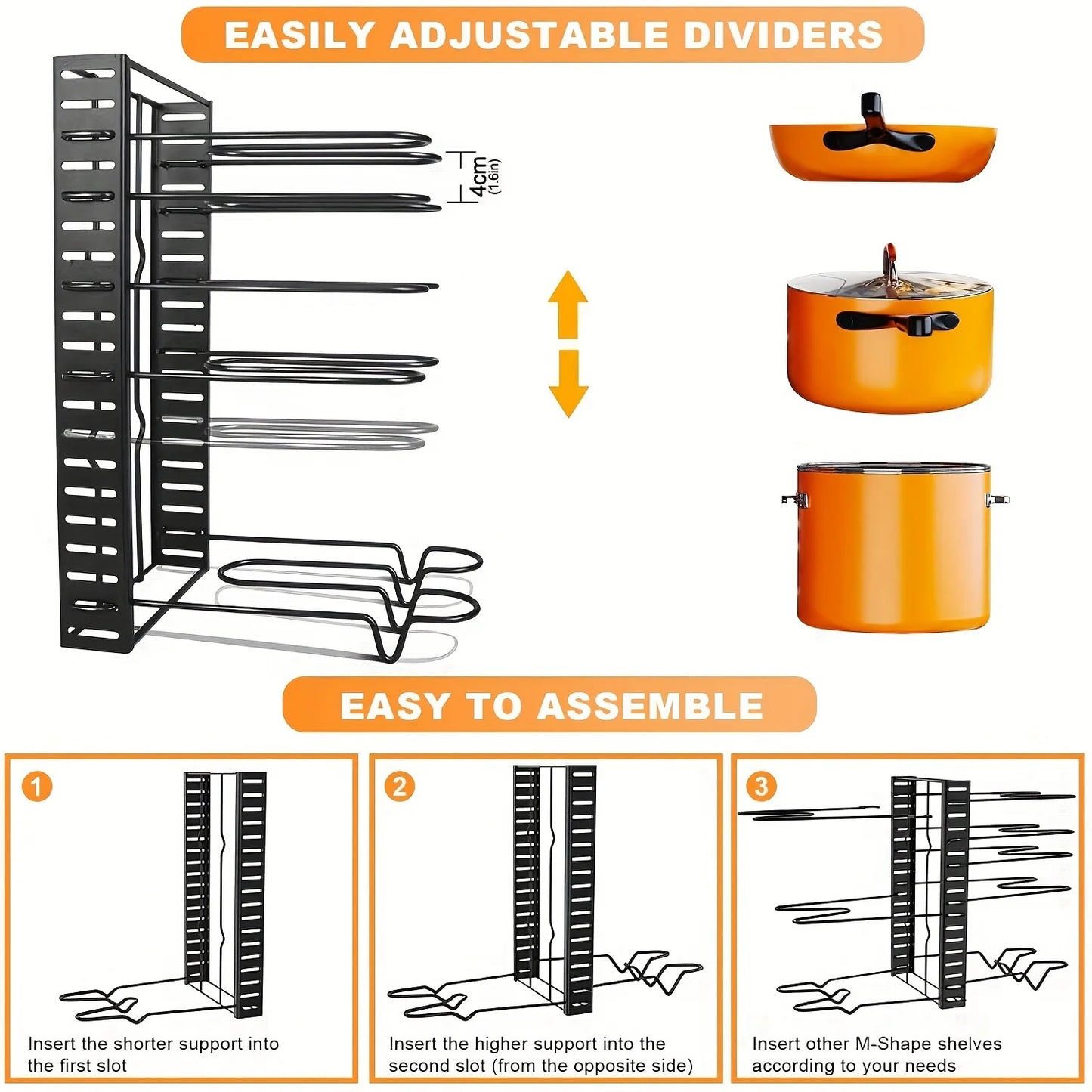 EASILY ADJUSTABLE DIVIDERS

4cm
(1.6in)

EASY TO ASSEMBLE

1

Insert the shorter support into the first slot

2

Insert the higher support into the second slot (from the opposite side)

3

Insert other M-Shape shelves according to your needs