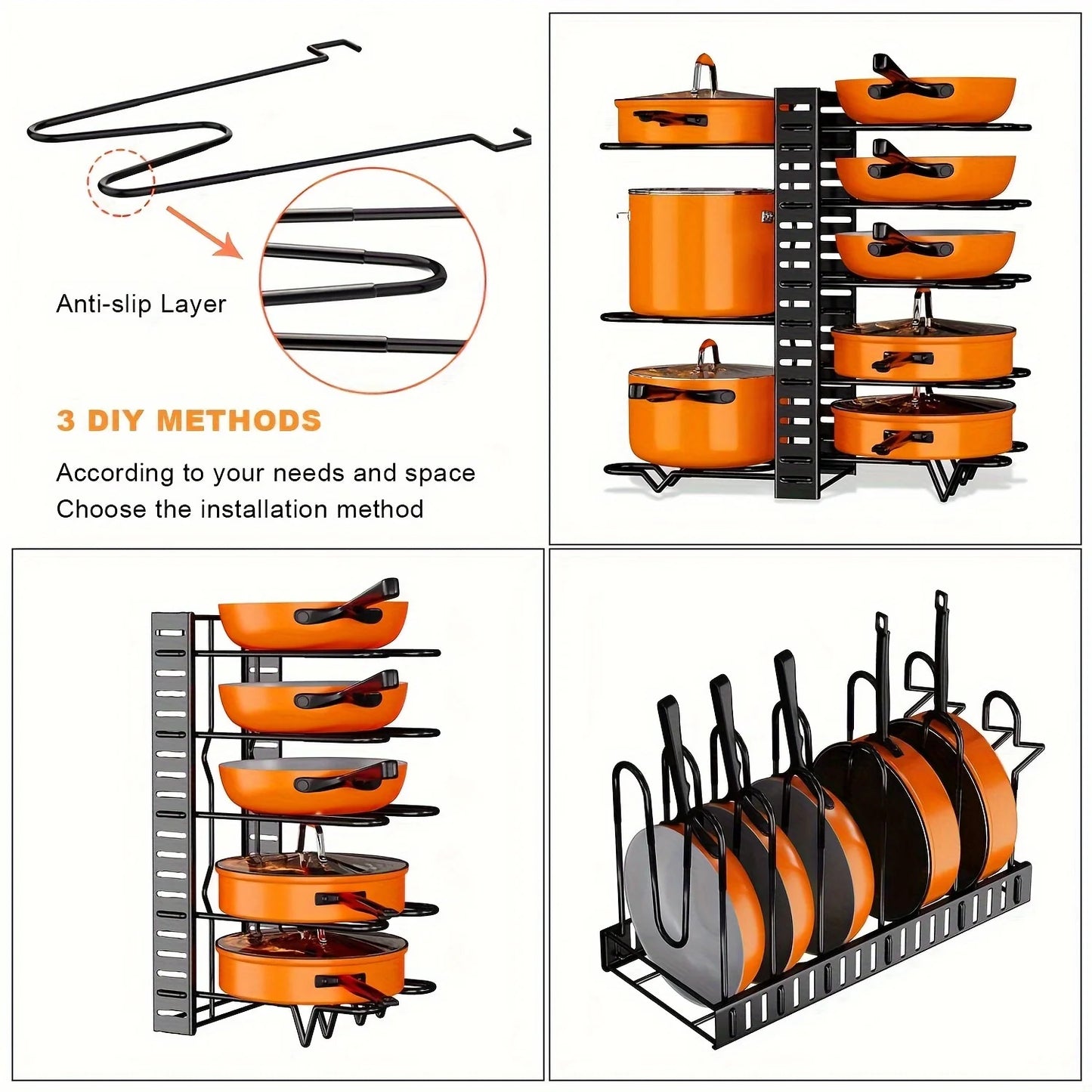 Anti-slip Layer

3 DIY METHODS

According to your needs and space
Choose the installation method