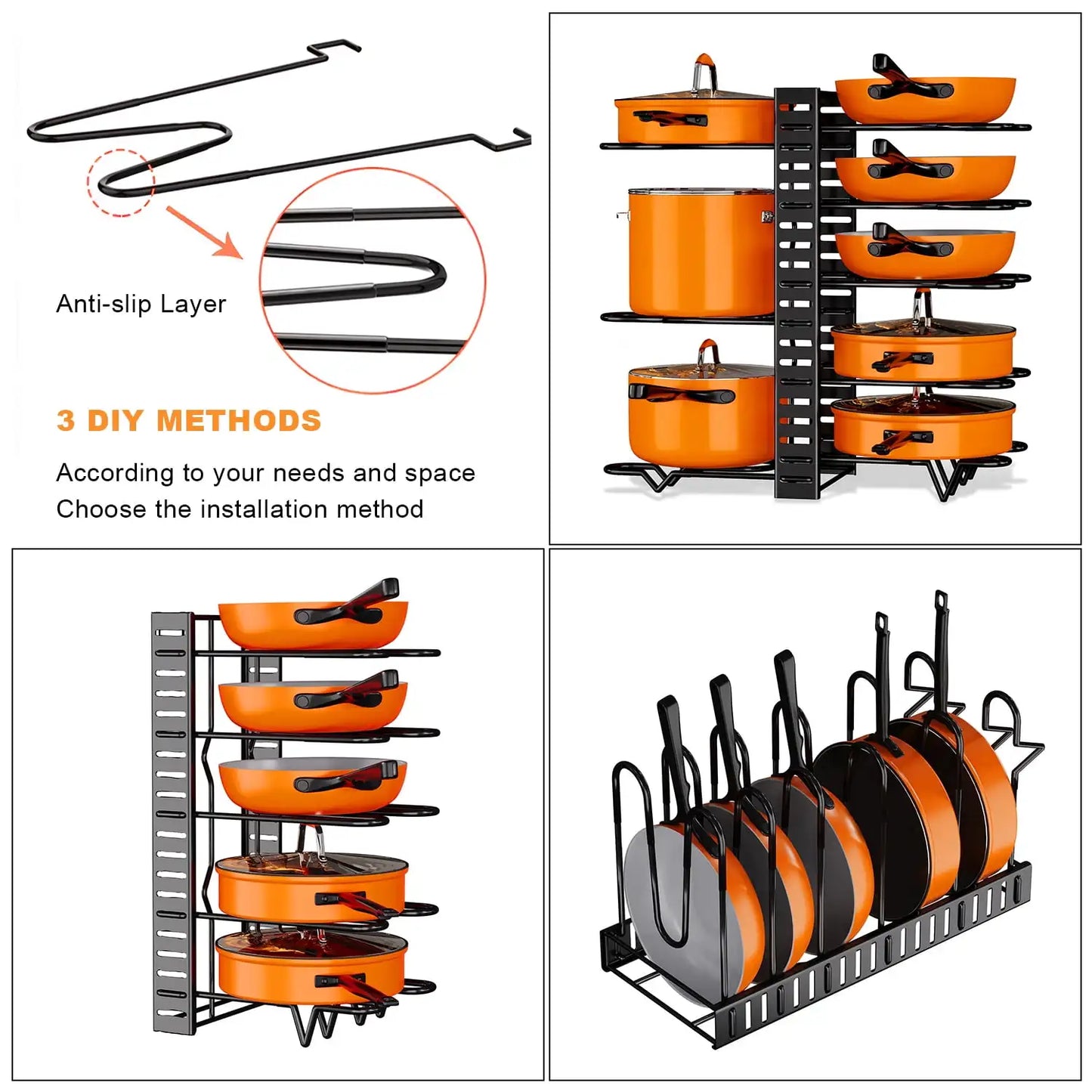 Anti-slip Layer

3 DIY METHODS

According to your needs and space
Choose the installation method