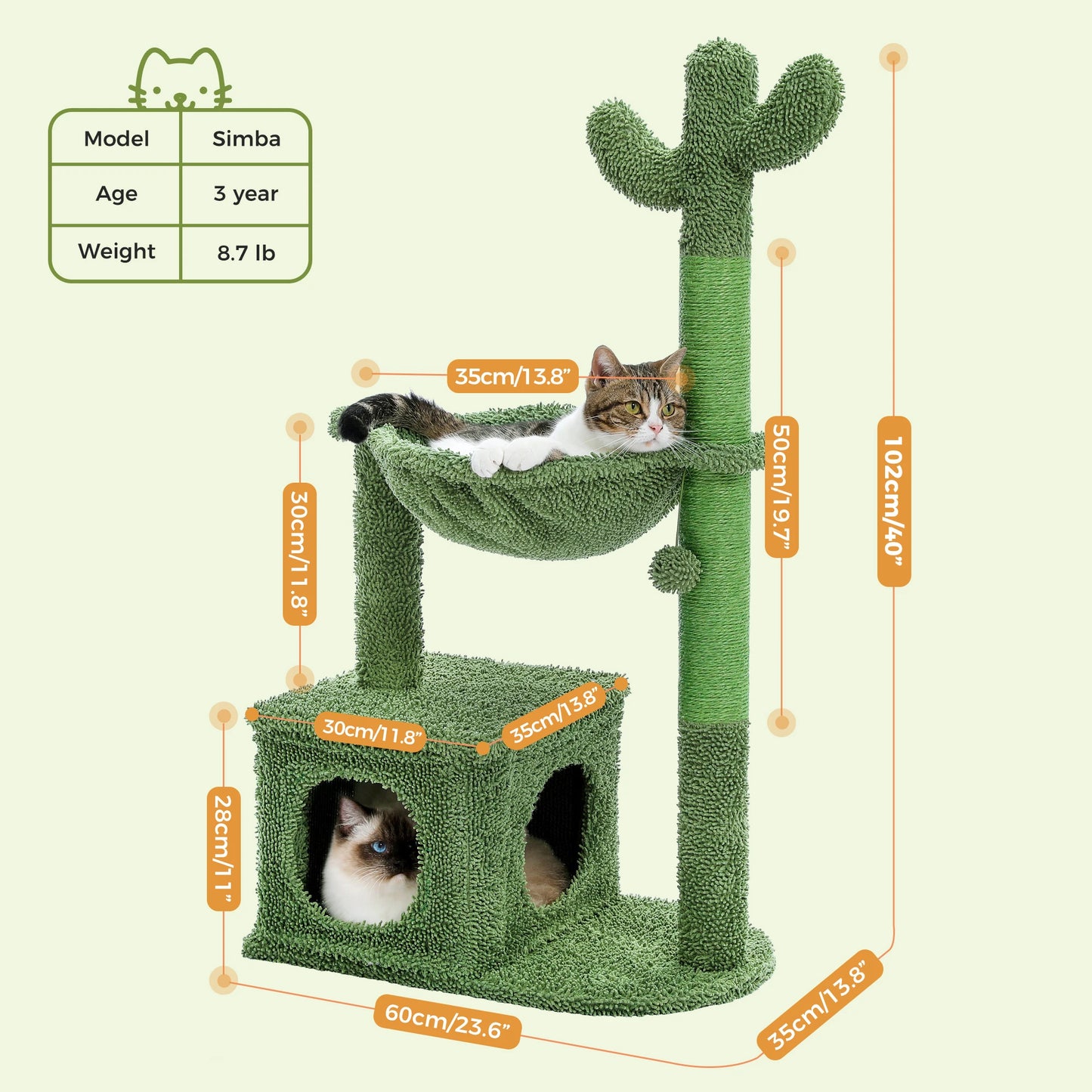 | Model | Simba |
|---|---|
| Age | 3 year |
| Weight | 8.7 lb |

35cm/13.8”

30cm/11.8”

50cm/19.7”

102cm/40”

30cm/11.8”

35cm/13.8”

28cm/11”

60cm/23.6”

35cm/13.8”